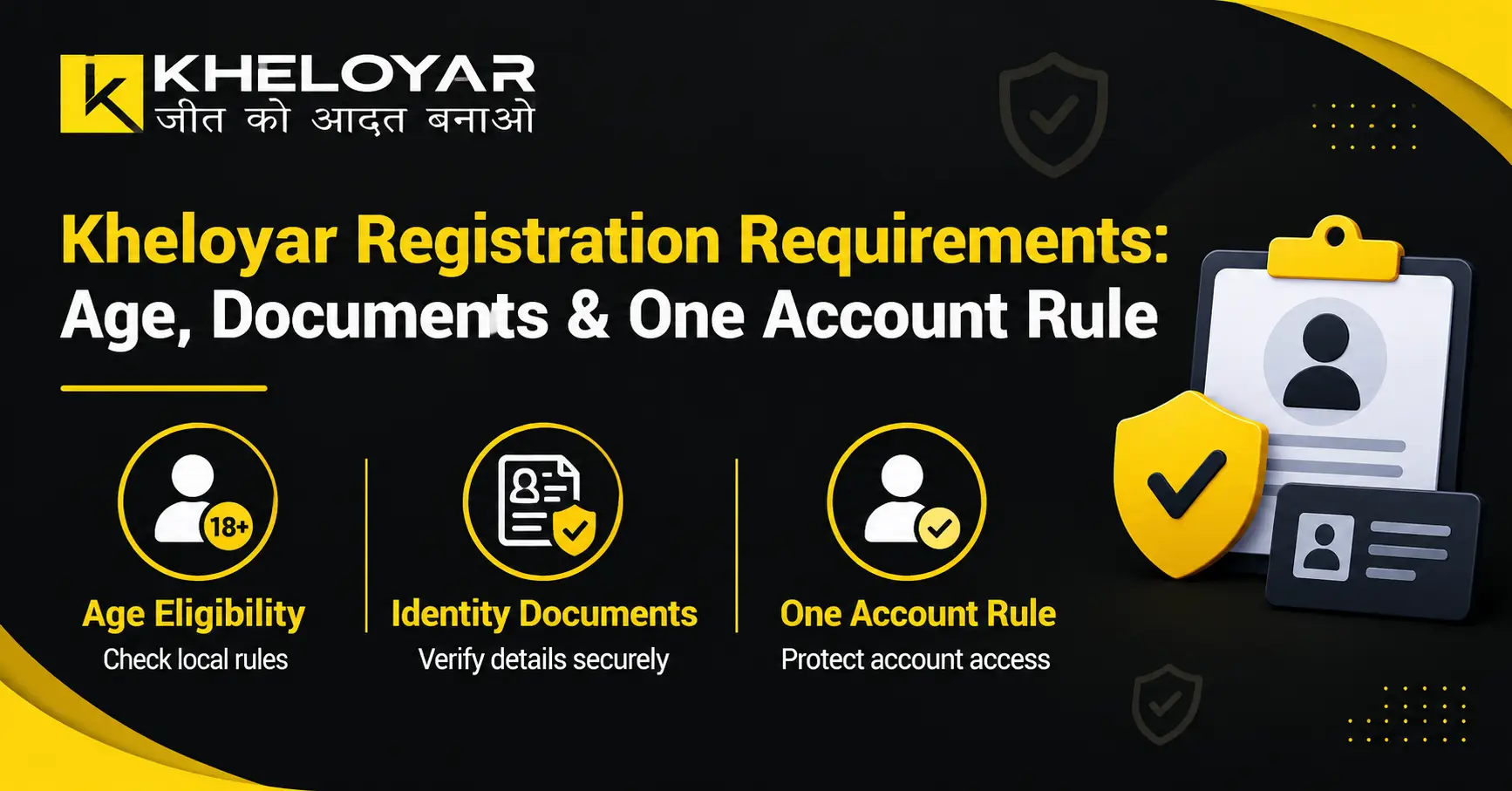 KHELOYAR
जीत को आदत बनाओ

Kheloyar Registration Requirements:
Age, Documents & One Account Rule

18+

Age Eligibility
Check local rules

Identity Documents
Verify details securely

One Account Rule
Protect account access